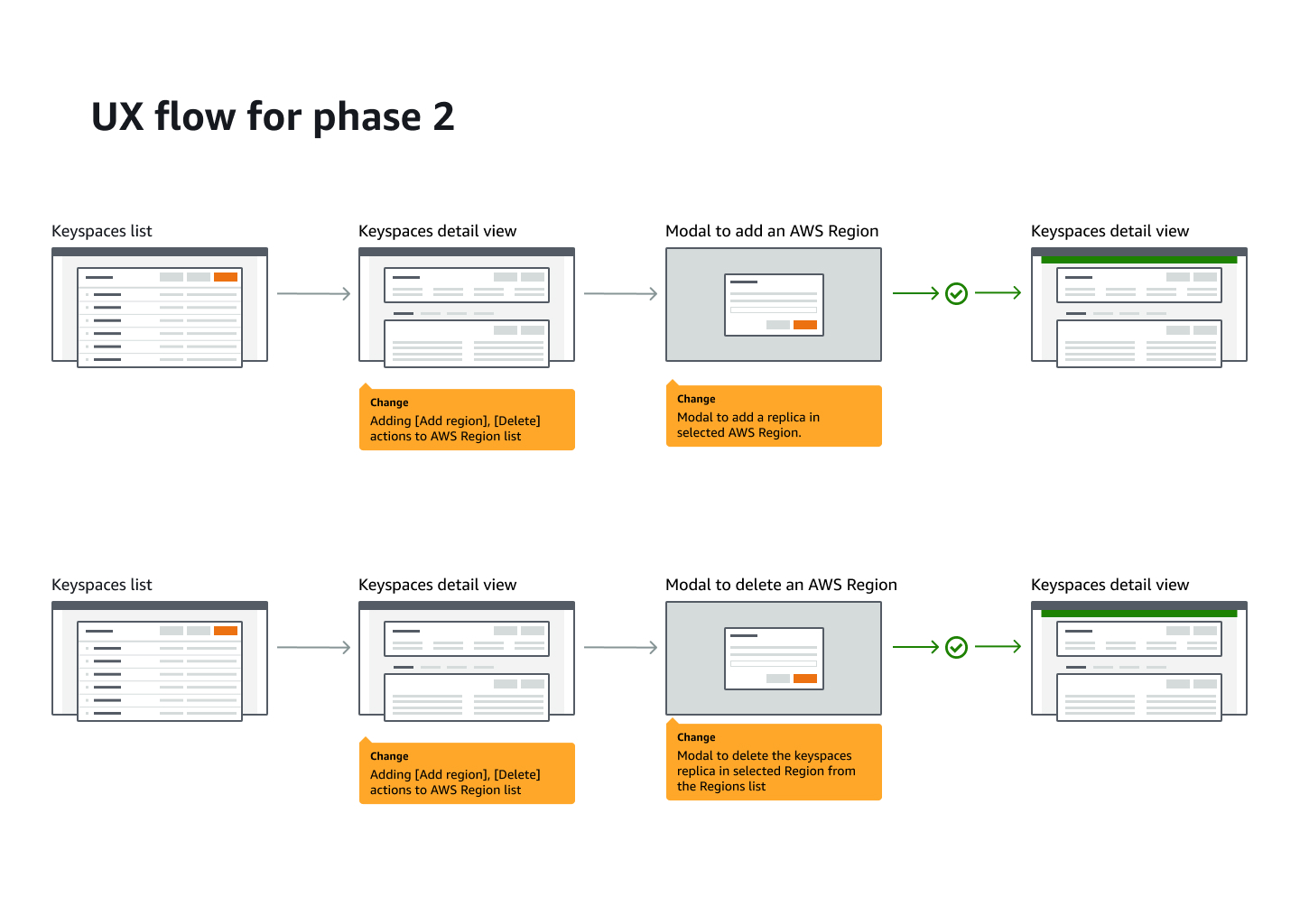 UX flow for phase 2

Keyspaces list

Keyspaces detail view

Change
Adding [Add region], [Delete] actions to AWS Region list

Modal to add an AWS Region

Change
Modal to add a replica in selected AWS Region.

Keyspaces detail view

Keyspaces list

Keyspaces detail view

Change
Adding [Add region], [Delete] actions to AWS Region list

Modal to delete an AWS Region

Change
Modal to delete the keyspaces replica in selected Region from the Regions list

Keyspaces detail view